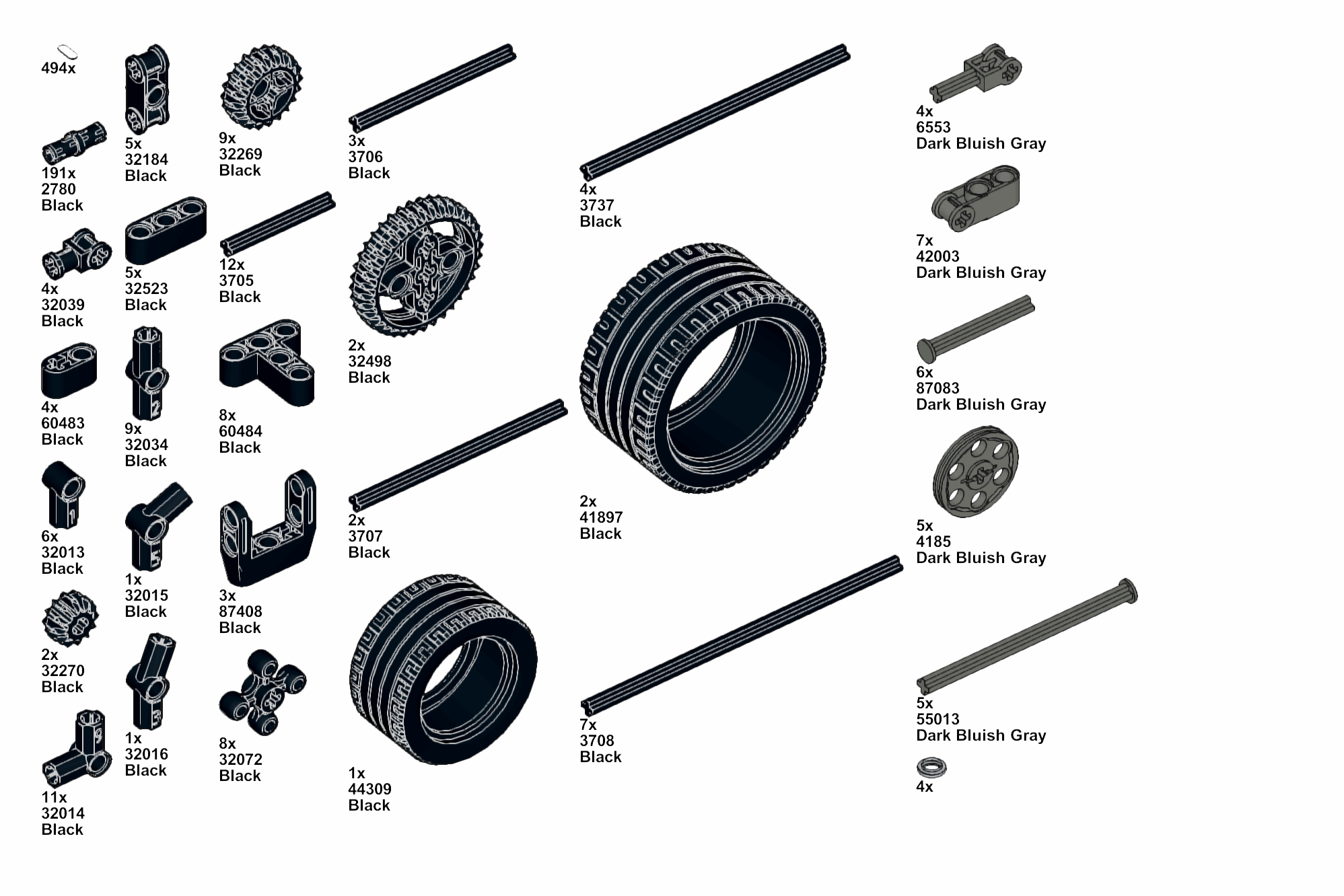 494x

191x
2780
Black

4x
32039
Black

4x
60483
Black

6x
32013
Black

2x
32270
Black

11x
32014
Black

5x
32184
Black

5x
32523
Black

9x
32034
Black

1x
32015
Black

1x
32016
Black

9x
32269
Black

12x
3705
Black

8x
60484
Black

3x
87408
Black

8x
32072
Black

3x
3706
Black

2x
32498
Black

2x
3707
Black

1x
44309
Black

4x
3737
Black

2x
41897
Black

7x
3708
Black

4x
6553
Dark Bluish Gray

7x
42003
Dark Bluish Gray

6x
87083
Dark Bluish Gray

5x
4185
Dark Bluish Gray

5x
55013
Dark Bluish Gray

4x